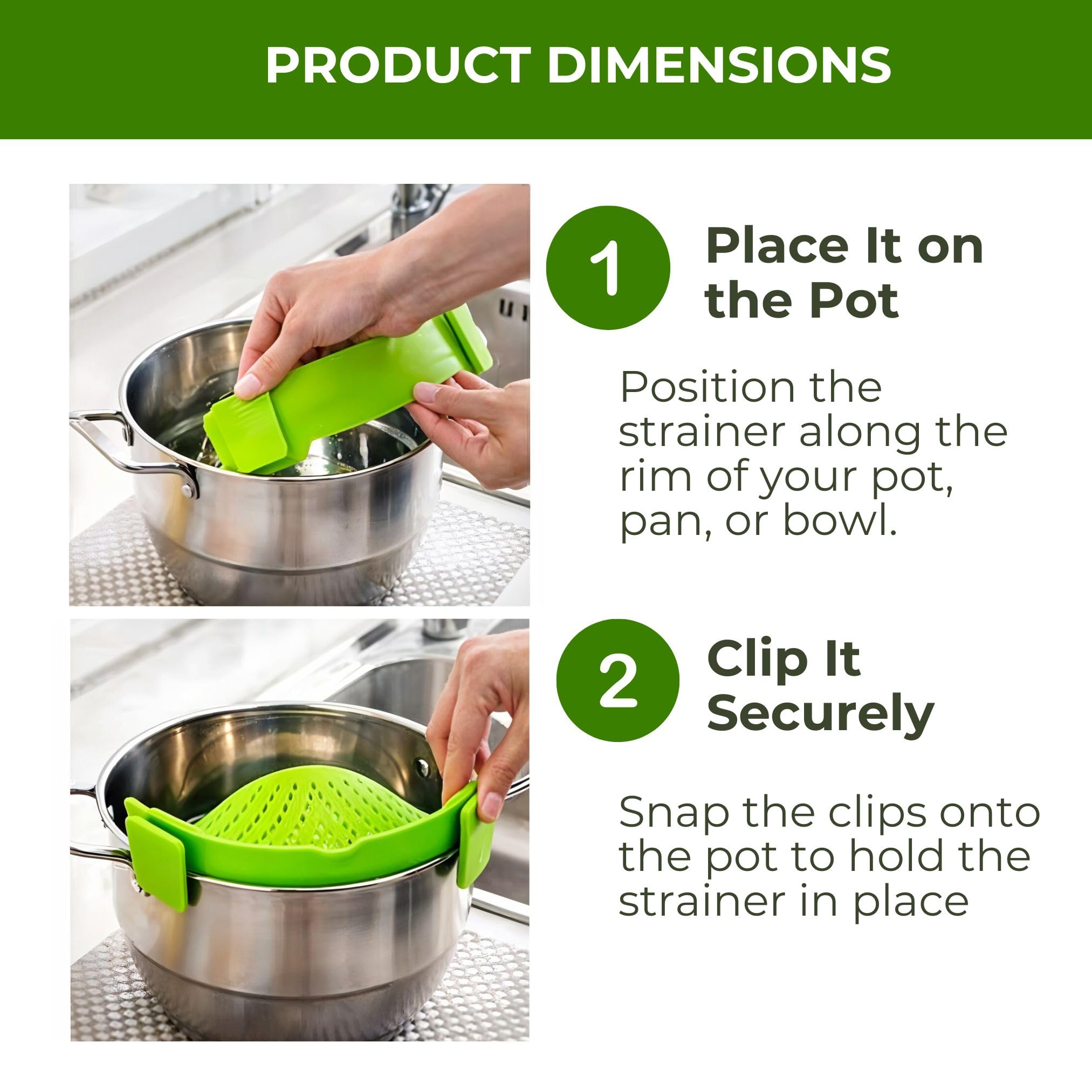 PRODUCT DIMENSIONS

1

Place It on the Pot

Position the strainer along the rim of your pot, pan, or bowl.

2

Clip It Securely

Snap the clips onto the pot to hold the strainer in place